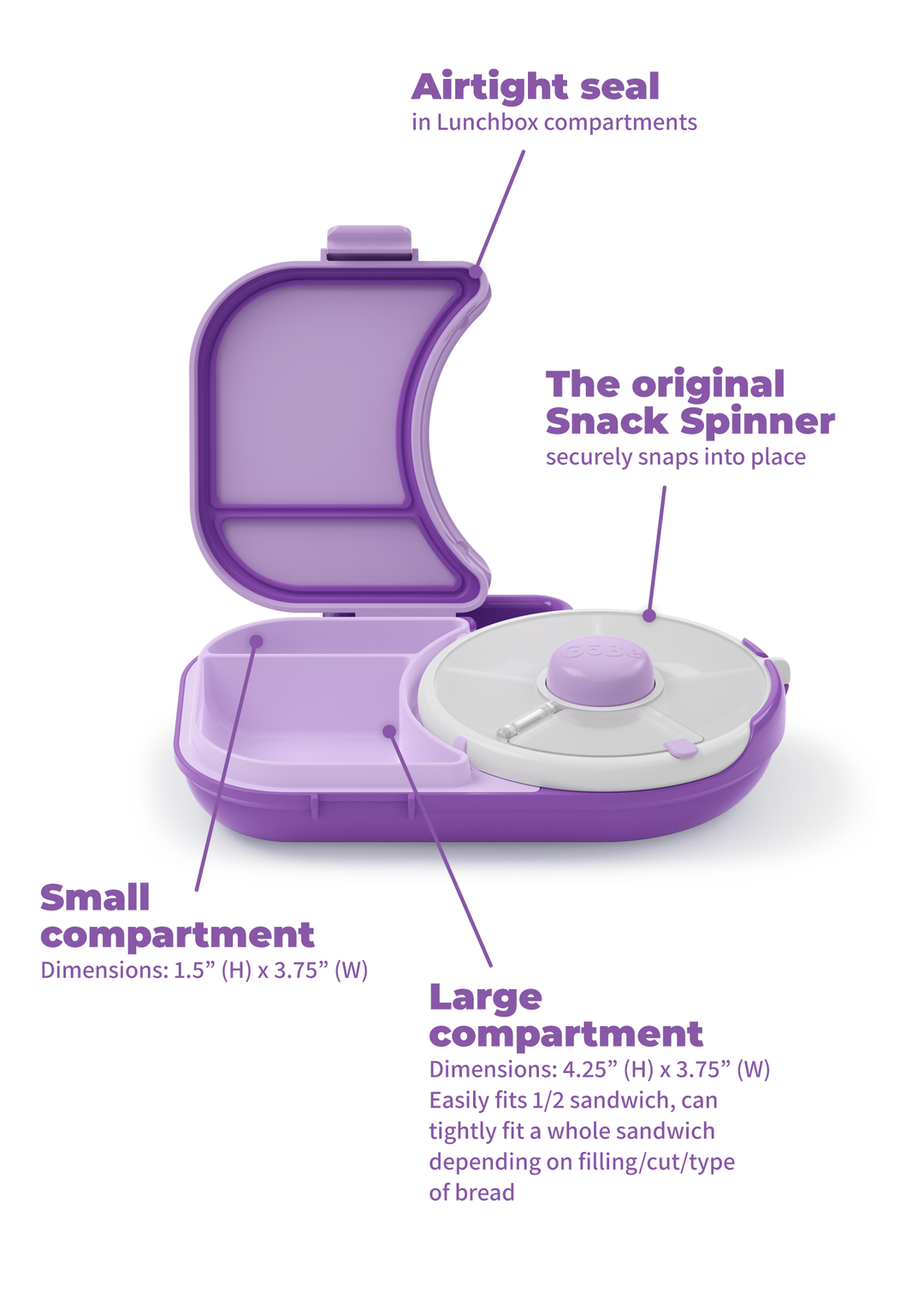 Airtight seal
in Lunchbox compartments

The original Snack Spinner
securely snaps into place

GoBe

Small compartment
Dimensions: 1.5” (H) x 3.75” (W)

Large compartment
Dimensions: 4.25” (H) x 3.75” (W)
Easily fits 1/2 sandwich, can tightly fit a whole sandwich depending on filling/cut/type of bread