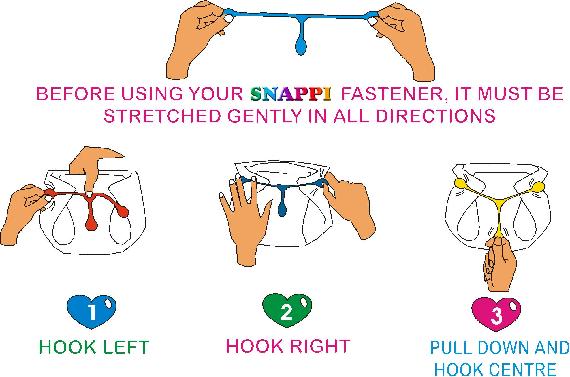 BEFORE USING YOUR SNAPPI FASTENER, IT MUST BE STRETCHED GENTLY IN ALL DIRECTIONS

1
HOOK LEFT

2
HOOK RIGHT

3
PULL DOWN AND HOOK CENTRE